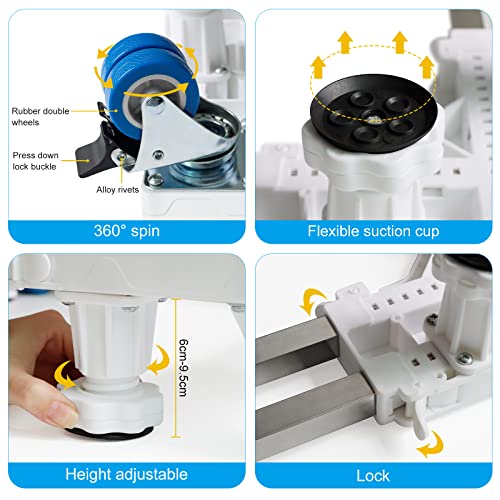 Rubber double wheels

Press down lock buckle

Alloy rivets

360° spin

Flexible suction cup

6cm-9.5cm

Height adjustable

Lock