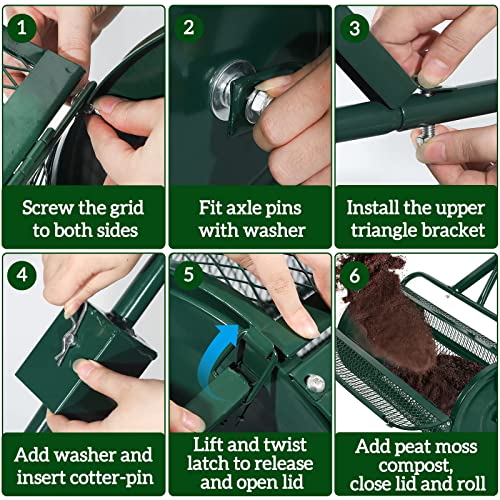 1

Screw the grid to both sides

2

Fit axle pins with washer

3

Install the upper triangle bracket

4

Add washer and insert cotter-pin

5

Lift and twist latch to release and open lid

6

Add peat moss compost, close lid and roll