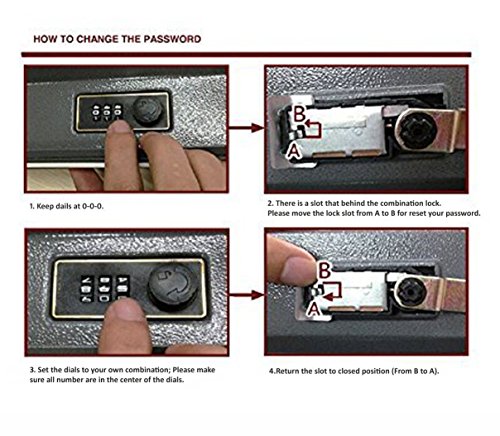 HOW TO CHANGE THE PASSWORD

B
A

1. Keep dails at 0-0-0.

2. There is a slot that behind the combination lock. Please move the lock slot from A to B for reset your password.

B
A

3. Set the dials to your own combination; Please make sure all number are in the center of the dials.

4.Return the slot to closed position (From B to A).