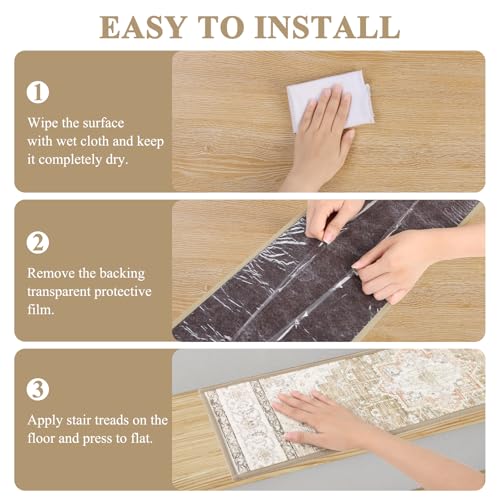 EASY TO INSTALL

1

Wipe the surface with wet cloth and keep it completely dry.

2

Remove the backing transparent protective film.

3

Apply stair treads on the floor and press to flat.