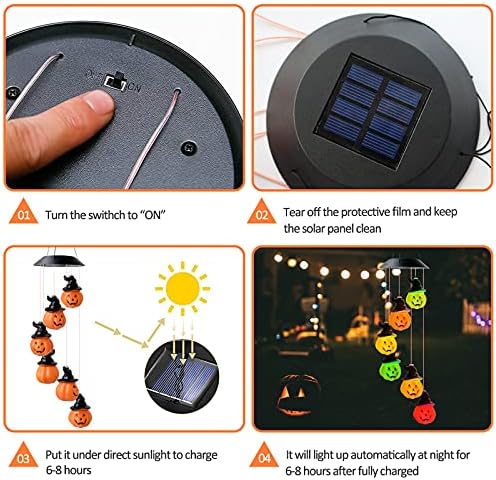 OFF ON

01 Turn the swithch to "ON"

02 Tear off the protective film and keep the solar panel clean

03 Put it under direct sunlight to charge 6-8 hours

04 It will light up automatically at night for 6-8 hours after fully charged