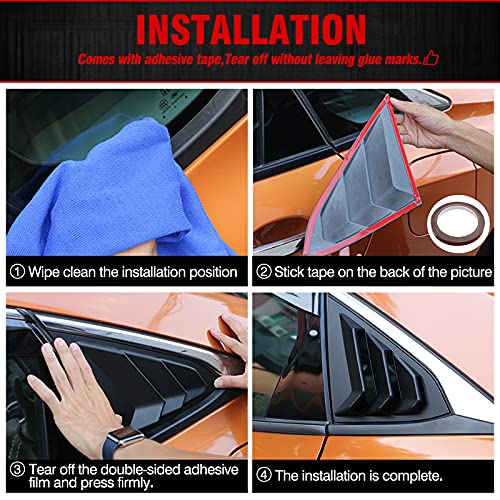 INSTALLATION

Comes with adhesive tape,Tear off without leaving glue marks.

① Wipe clean the installation position

② Stick tape on the back of the picture

③ Tear off the double-sided adhesive film and press firmly.

④ The installation is complete.