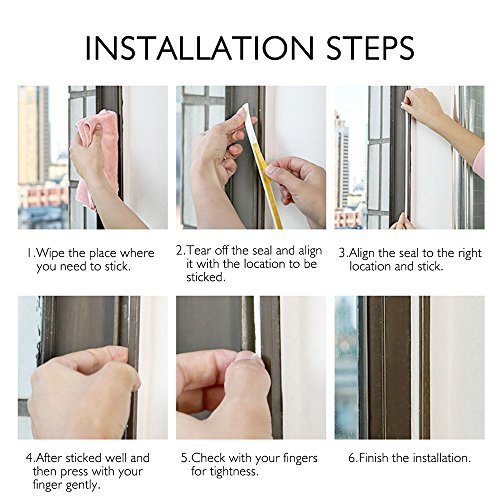 INSTALLATION STEPS

1.Wipe the place where you need to stick.

2.Tear off the seal and align it with the location to be sticked.

3.Align the seal to the right location and stick.

4.After sticked well and then press with your finger gently.

5.Check with your fingers for tightness.

6.Finish the installation.