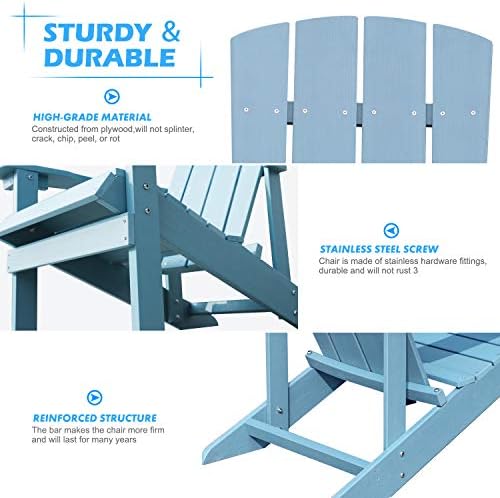 STURDY & DURABLE

HIGH-GRADE MATERIAL
Constructed from plywood,will not splinter, crack, chip, peel, or rot

STAINLESS STEEL SCREW
Chair is made of stainless hardware fittings, durable and will not rust 3

REINFORCED STRUCTURE
The bar makes the chair more firm and will last for many years