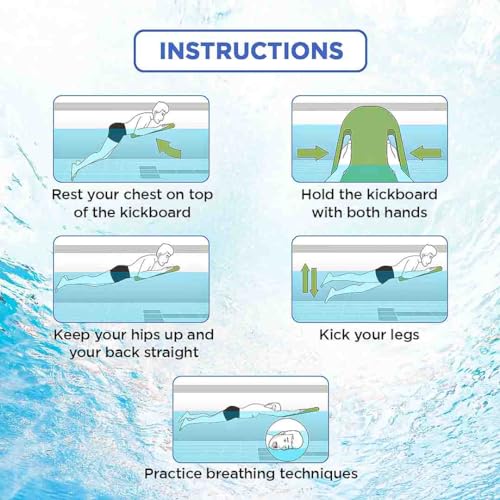 INSTRUCTIONS

Rest your chest on top of the kickboard

Hold the kickboard with both hands

Keep your hips up and your back straight

Kick your legs

Practice breathing techniques