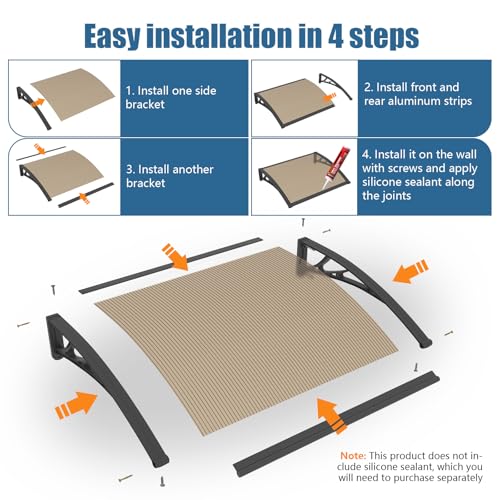 Easy installation in 4 steps

1. Install one side bracket

2. Install front and rear aluminum strips

3. Install another bracket

4. Install it on the wall with screws and apply silicone sealant along the joints

Note: This product does not include silicone sealant, which you will need to purchase separately