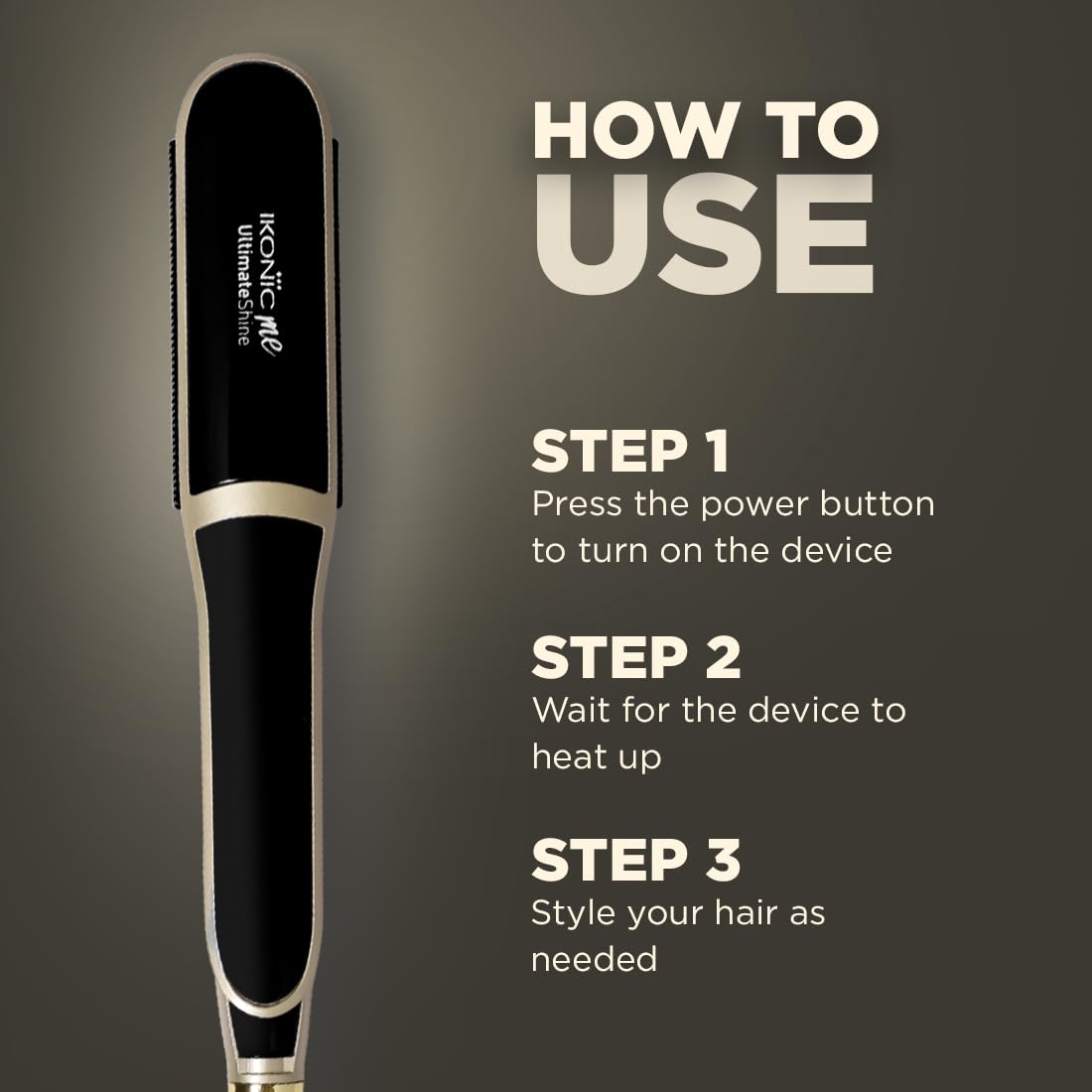 IKONIC me
UltimateShine

HOW TO USE

STEP 1
Press the power button to turn on the device

STEP 2
Wait for the device to heat up

STEP 3
Style your hair as needed