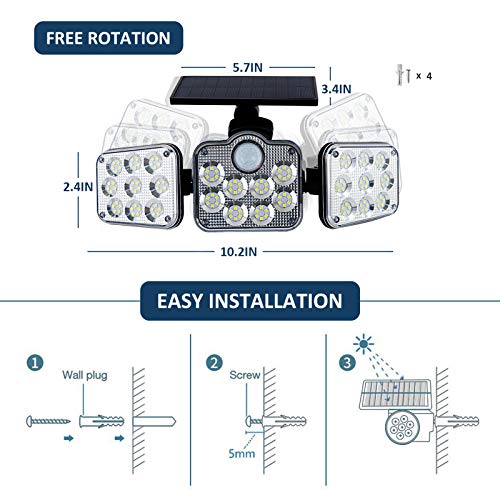 FREE ROTATION

5.7IN

3.4IN

x 4

2.4IN

10.2IN

EASY INSTALLATION

1

Wall plug

2

Screw

5mm

3