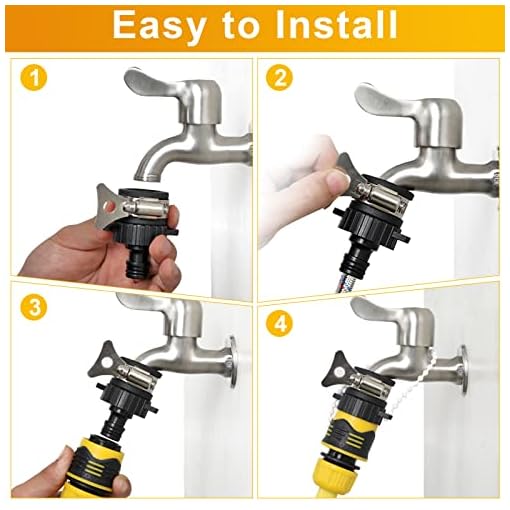 Easy to Install

1

2

3

4