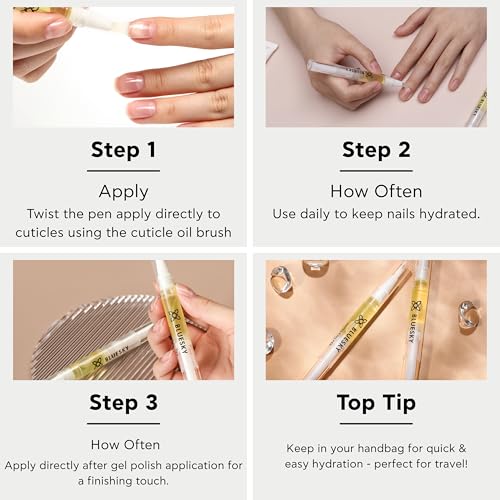 Step 1

Apply

Twist the pen apply directly to cuticles using the cuticle oil brush

Step 2

How Often

Use daily to keep nails hydrated.

BLUESKY

BLUESKY

Step 3

How Often

Apply directly after gel polish application for a finishing touch.

BLUESKY

BLUESKY

Top Tip

Keep in your handbag for quick & easy hydration - perfect for travel!