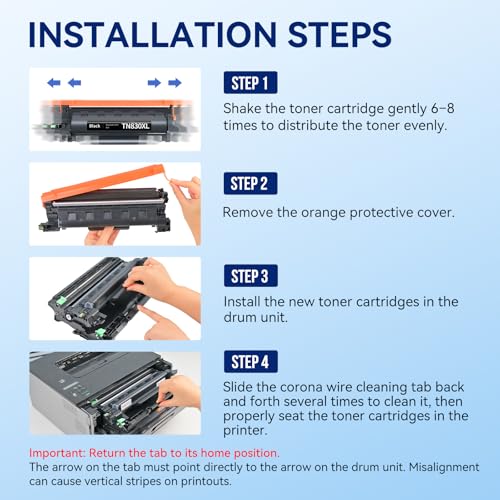 INSTALLATION STEPS

Black TN830XL

STEP 1
Shake the toner cartridge gently 6–8 times to distribute the toner evenly.

STEP 2
Remove the orange protective cover.

STEP 3
Install the new toner cartridges in the drum unit.

STEP 4
Slide the corona wire cleaning tab back and forth several times to clean it, then properly seat the toner cartridges in the printer.

Important: Return the tab to its home position.
The arrow on the tab must point directly to the arrow on the drum unit. Misalignment can cause vertical stripes on printouts.