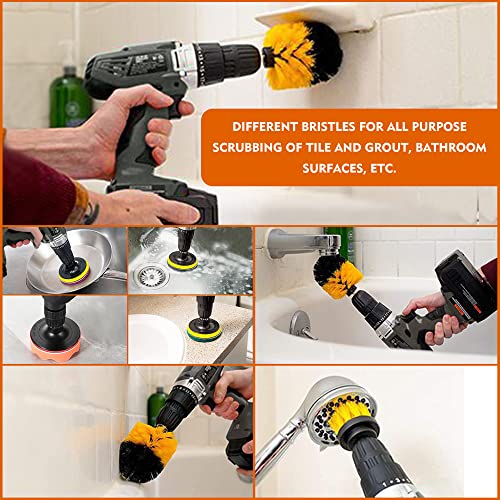 DIFFERENT BRISTLES FOR ALL PURPOSE SCRUBBING OF TILE AND GROUT, BATHROOM SURFACES, ETC.