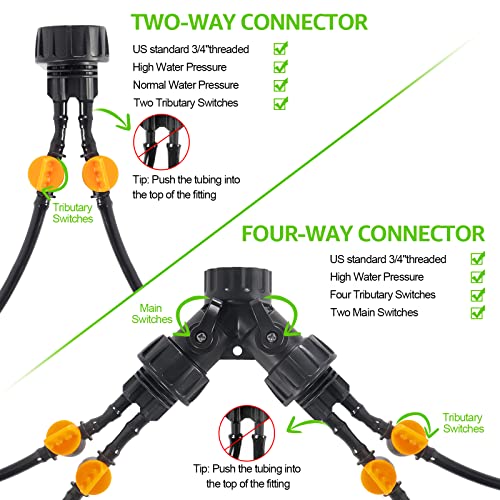 TWO-WAY CONNECTOR

US standard 3/4"threaded
High Water Pressure
Normal Water Pressure
Two Tributary Switches

Tip: Push the tubing into the top of the fitting

Tributary Switches

FOUR-WAY CONNECTOR

US standard 3/4"threaded
High Water Pressure
Four Tributary Switches
Two Main Switches

Main Switches

Tributary Switches

Tip: Push the tubing into the top of the fitting