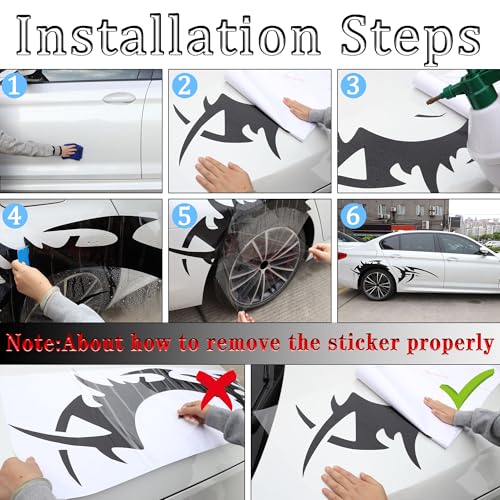 Installation Steps

1

2

3

4

5

6

Note:About how to remove the sticker properly