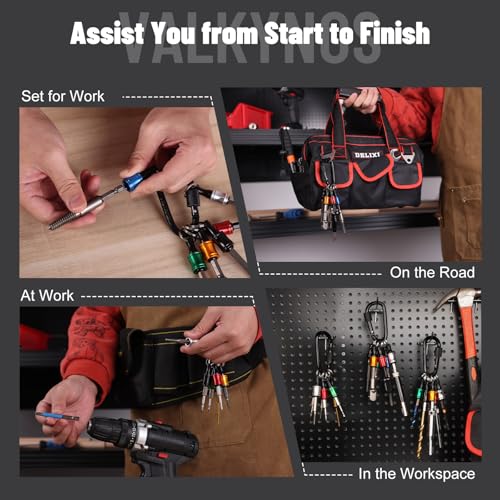 VALKYNOS

Assist You from Start to Finish

Set for Work

DELIXI

On the Road

At Work

In the Workspace