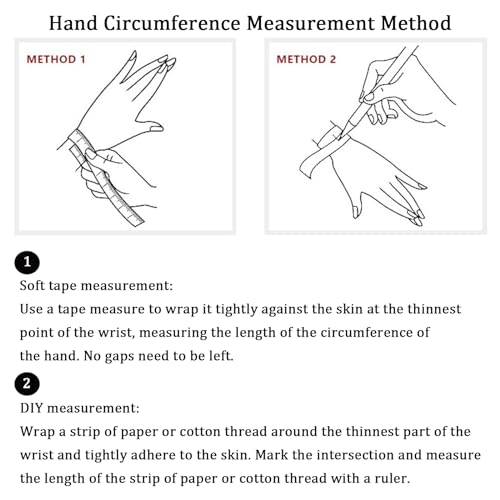 Hand Circumference Measurement Method

METHOD 1

METHOD 2

1
Soft tape measurement:
Use a tape measure to wrap it tightly against the skin at the thinnest point of the wrist, measuring the length of the circumference of the hand. No gaps need to be left.

2
DIY measurement:
Wrap a strip of paper or cotton thread around the thinnest part of the wrist and tightly adhere to the skin. Mark the intersection and measure the length of the strip of paper or cotton thread with a ruler.