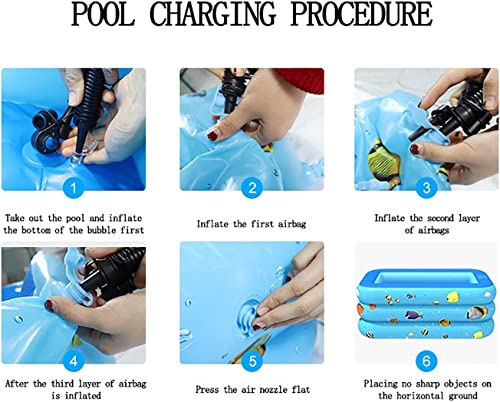 POOL CHARGING PROCEDURE

1

Take out the pool and inflate the bottom of the bubble first

2

Inflate the first airbag

3

Inflate the second layer of airbags

4

After the third layer of airbag is inflated

5

Press the air nozzle flat

6

Placing no sharp objects on the horizontal ground