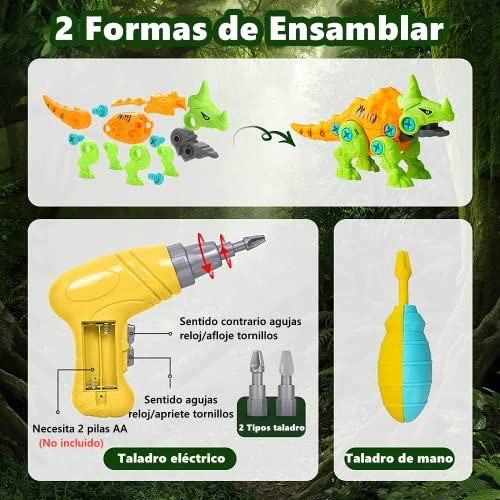 2 Formas de Ensamblar

Sentido contrario agujas reloj/afloje tornillos

Sentido agujas reloj/apriete tornillos

Necesita 2 pilas AA
(No incluido)

2 Tipos taladro

Taladro eléctrico

Taladro de mano