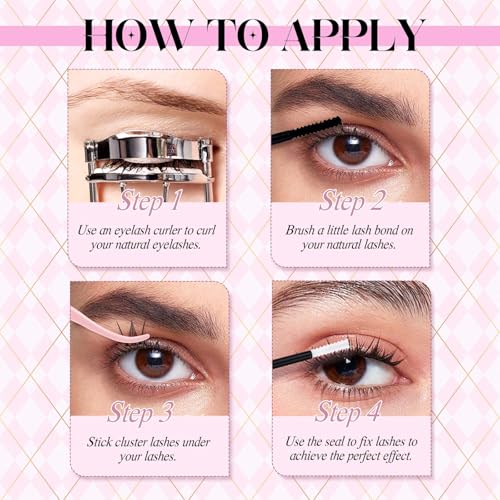 HOW TO APPLY

Step 1

Use an eyelash curler to curl your natural eyelashes.

Step 2

Brush a little lash bond on your natural lashes.

Step 3

Stick cluster lashes under your lashes.

Step 4

Use the seal to fix lashes to achieve the perfect effect.