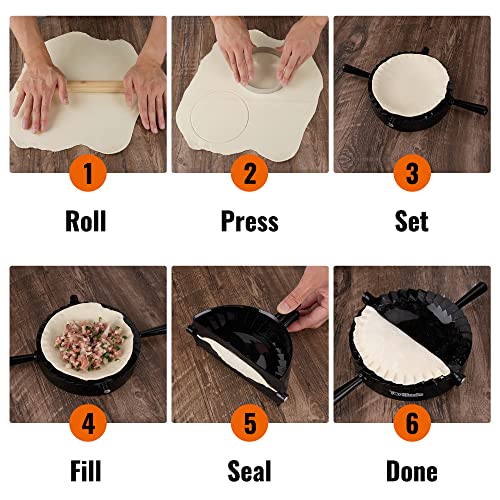 1
Roll

2
Press

3
Set

4
Fill

5
Seal

6
Done