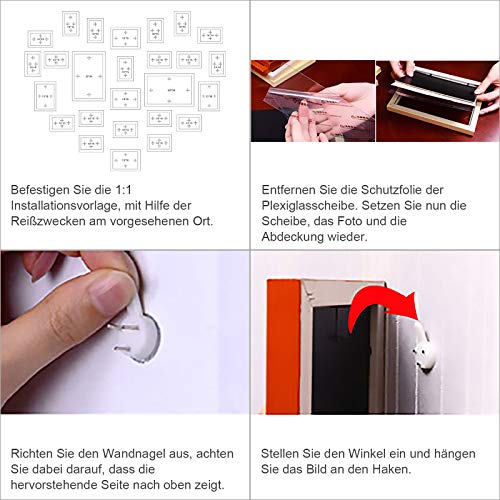 Befestigen Sie die 1:1 Installationsvorlage, mit Hilfe der Reißzwecken am vorgesehenen Ort.

Entfernen Sie die Schutzfolie der Plexiglasscheibe. Setzen Sie nun die Scheibe, das Foto und die Abdeckung wieder.

Richten Sie den Wandnagel aus, achten Sie dabei darauf, dass die hervorstehende Seite nach oben zeigt.

Stellen Sie den Winkel ein und hängen Sie das Bild an den Haken.