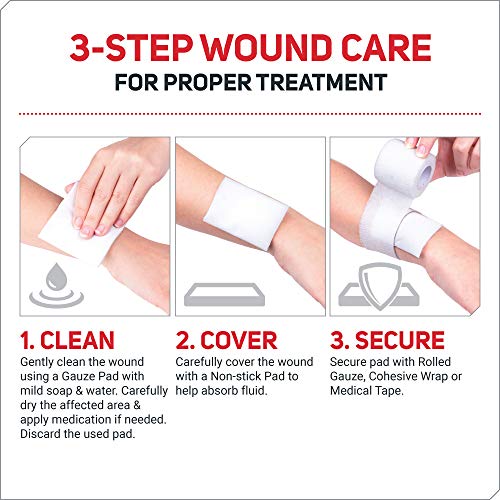 3-STEP WOUND CARE
FOR PROPER TREATMENT

1. CLEAN
Gently clean the wound using a Gauze Pad with mild soap & water. Carefully dry the affected area & apply medication if needed. Discard the used pad.

2. COVER
Carefully cover the wound with a Non-stick Pad to help absorb fluid.

3. SECURE
Secure pad with Rolled Gauze, Cohesive Wrap or Medical Tape.