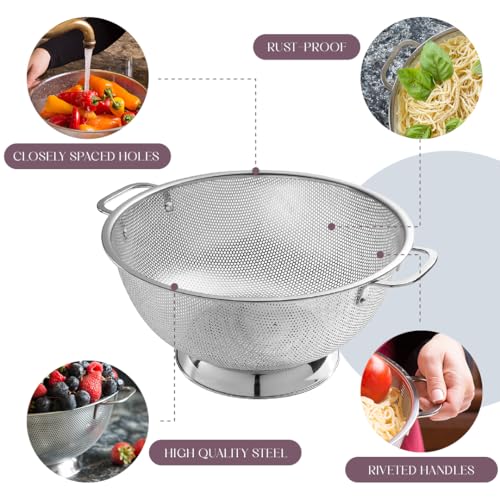 RUST-PROOF

CLOSELY SPACED HOLES

HIGH QUALITY STEEL

RIVETED HANDLES