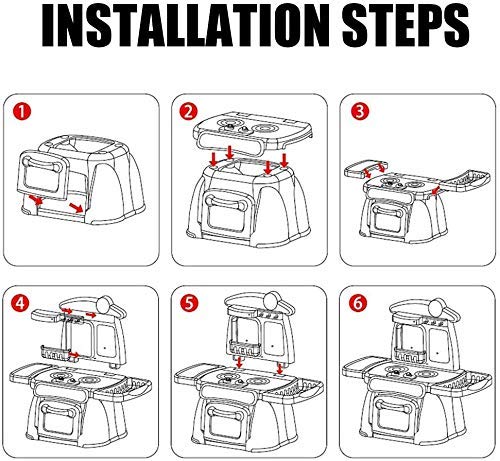 INSTALLATION STEPS

1

2

3

4

5

6