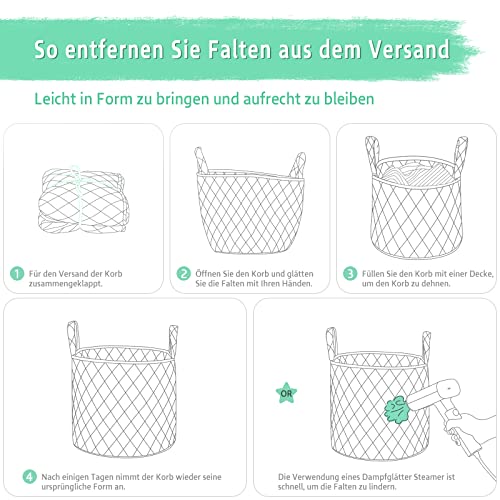 So entfernen Sie Falten aus dem Versand

Leicht in Form zu bringen und aufrecht zu bleiben

1 Für den Versand der Korb zusammengeklappt.

2 Öffnen Sie den Korb und glätten Sie die Falten mit Ihren Händen.

3 Füllen Sie den Korb mit einer Decke, um den Korb zu dehnen.

4 Nach einigen Tagen nimmt der Korb wieder seine ursprüngliche Form an.

OR

Die Verwendung eines Dampfglätter Steamer ist schnell, um die Falten zu lindern.