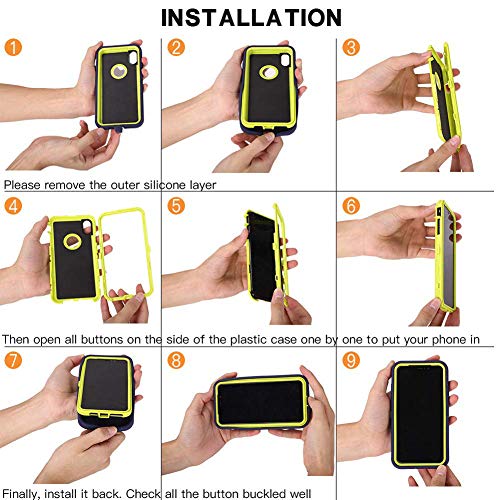 INSTALLATION

1

2

3

Please remove the outer silicone layer

4

5

6

Then open all buttons on the side of the plastic case one by one to put your phone in

7

8

9

Finally, install it back. Check all the button buckled well