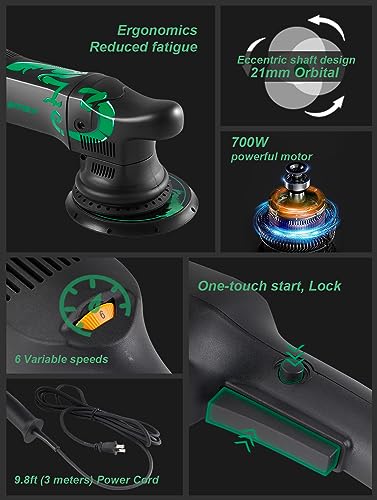 Ergonomics
Reduced fatigue

Eccentric shaft design
21mm Orbital

700W
powerful motor

6

6 Variable speeds

One-touch start, Lock

9.8ft (3 meters) Power Cord