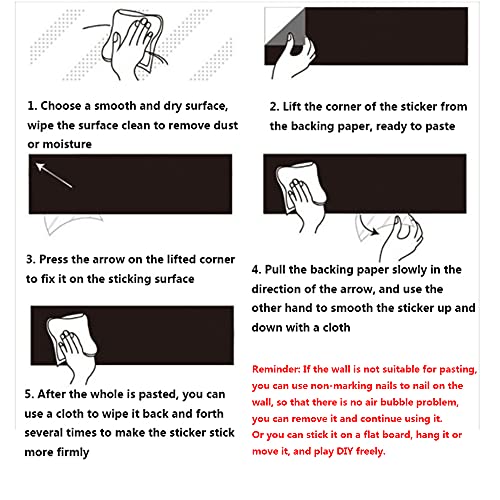 1. Choose a smooth and dry surface, wipe the surface clean to remove dust or moisture

2. Lift the corner of the sticker from the backing paper, ready to paste

3. Press the arrow on the lifted corner to fix it on the sticking surface

4. Pull the backing paper slowly in the direction of the arrow, and use the other hand to smooth the sticker up and down with a cloth

5. After the whole is pasted, you can use a cloth to wipe it back and forth several times to make the sticker stick more firmly

Reminder: If the wall is not suitable for pasting, you can use non-marking nails to nail on the wall, so that there is no air bubble problem, you can remove it and continue using it.
Or you can stick it on a flat board, hang it or move it, and play DIY freely.