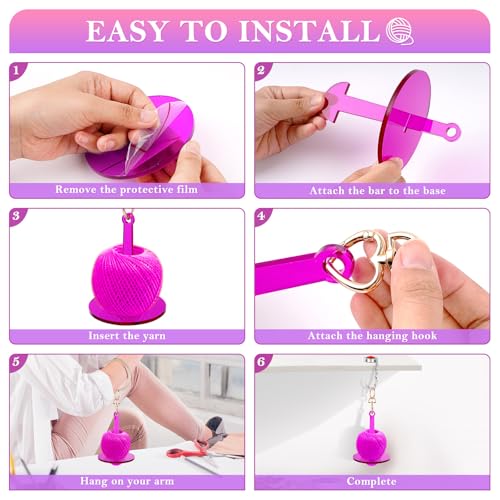 EASY TO INSTALL

1

Remove the protective film

2

Attach the bar to the base

3

Insert the yarn

4

Attach the hanging hook

5

Hang on your arm

6

Complete