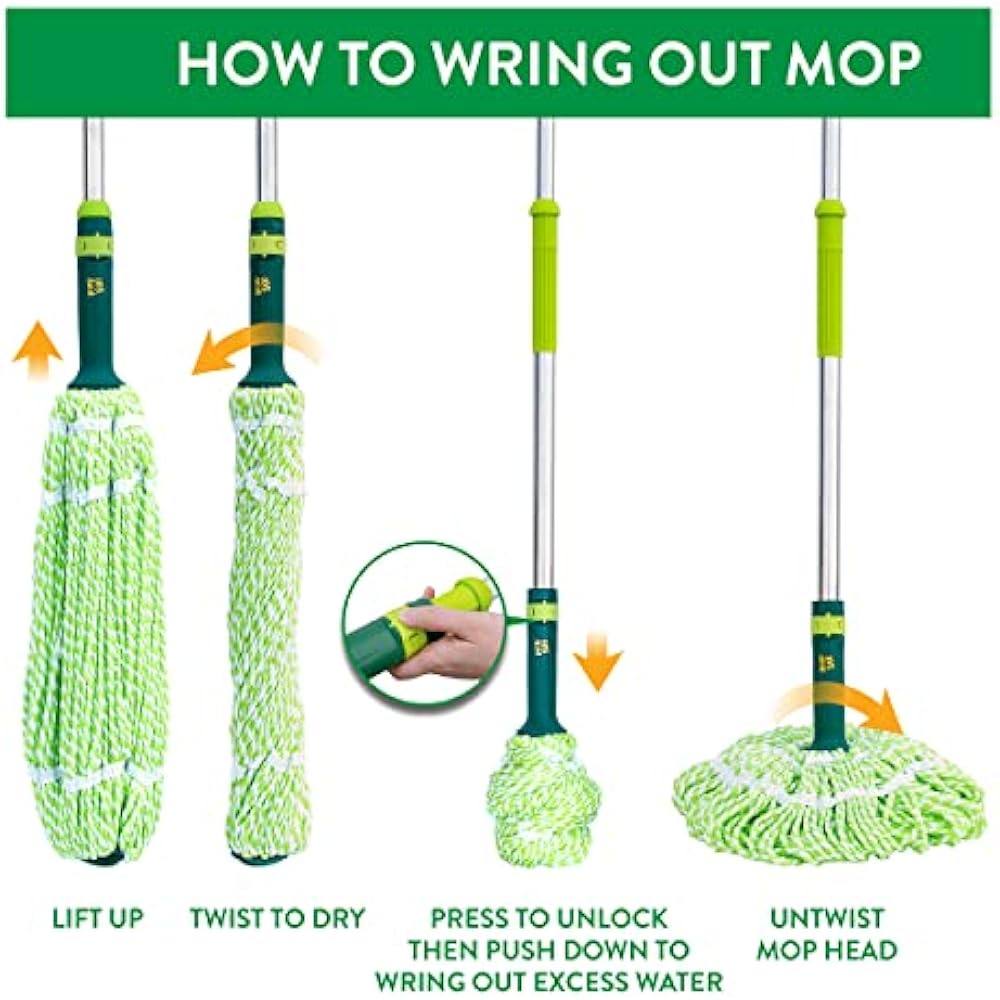 HOW TO WRING OUT MOP

LIFT UP

TWIST TO DRY

PRESS TO UNLOCK THEN PUSH DOWN TO WRING OUT EXCESS WATER

UNTWIST MOP HEAD