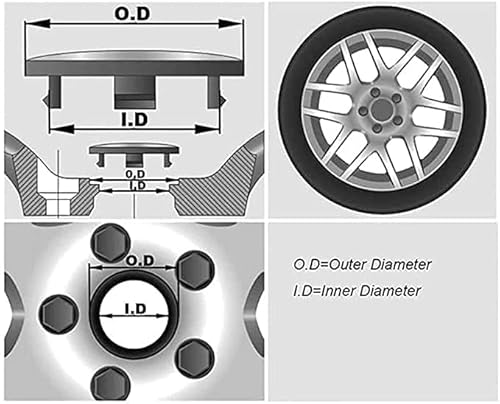 O.D

I.D

O.D
I.D

O.D

I.D

O.D=Outer Diameter

I.D=Inner Diameter