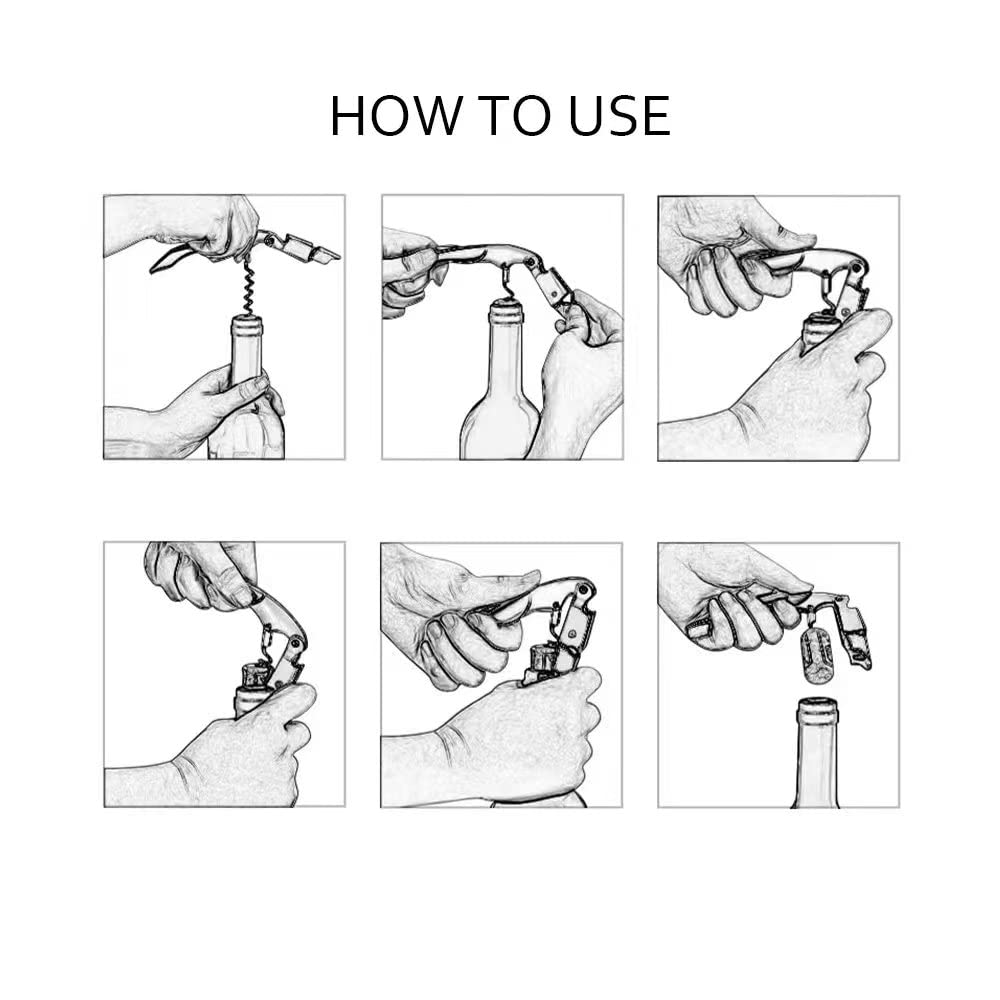 HOW TO USE