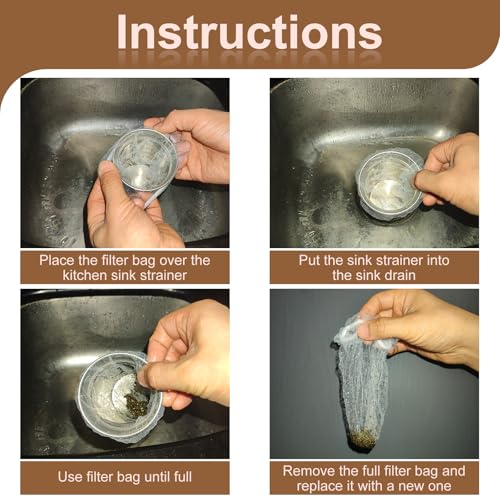 Instructions

Place the filter bag over the kitchen sink strainer

Put the sink strainer into the sink drain

Use filter bag until full

Remove the full filter bag and replace it with a new one