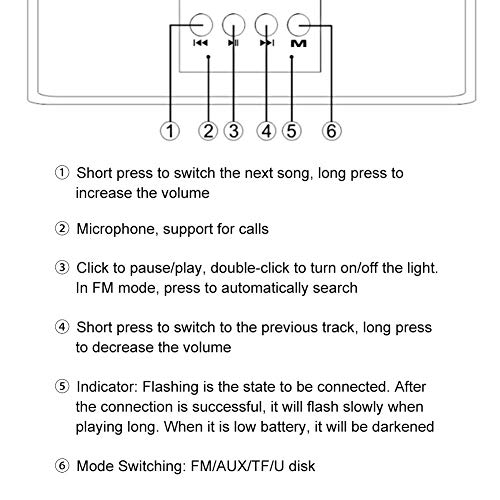 M

① ② ③ ④ ⑤ ⑥

① Short press to switch the next song, long press to increase the volume

② Microphone, support for calls

③ Click to pause/play, double-click to turn on/off the light. In FM mode, press to automatically search

④ Short press to switch to the previous track, long press to decrease the volume

⑤ Indicator: Flashing is the state to be connected. After the connection is successful, it will flash slowly when playing long. When it is low battery, it will be darkened

⑥ Mode Switching: FM/AUX/TF/U disk