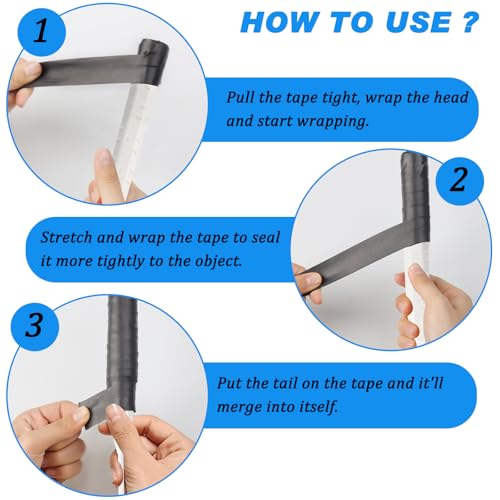 HOW TO USE ?

1

Pull the tape tight, wrap the head and start wrapping.

2

Stretch and wrap the tape to seal it more tightly to the object.

3

Put the tail on the tape and it'll merge into itself.