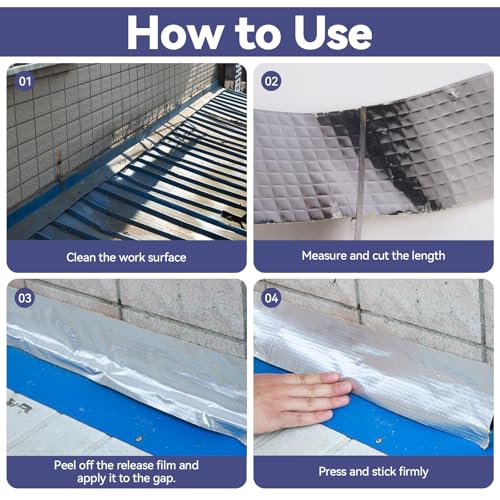 How to Use

01

Clean the work surface

02

Measure and cut the length

03

Peel off the release film and apply it to the gap.

04

Press and stick firmly