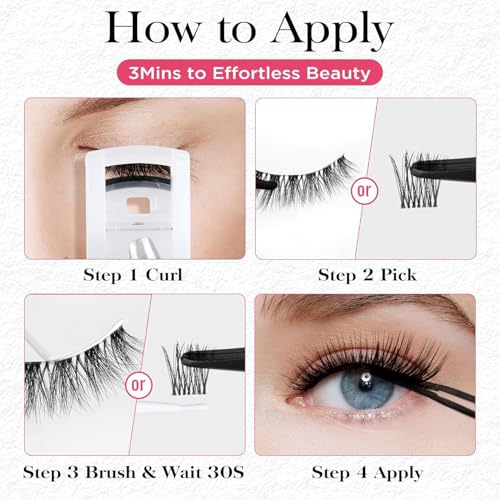 How to Apply

3Mins to Effortless Beauty

Step 1 Curl

or

Step 2 Pick

or

Step 3 Brush & Wait 30S

Step 4 Apply