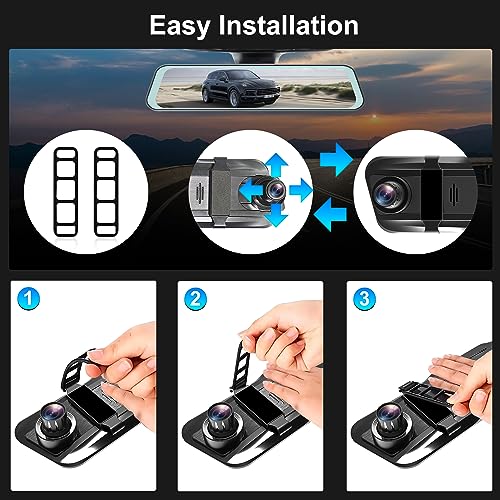 Easy Installation

1

2

3