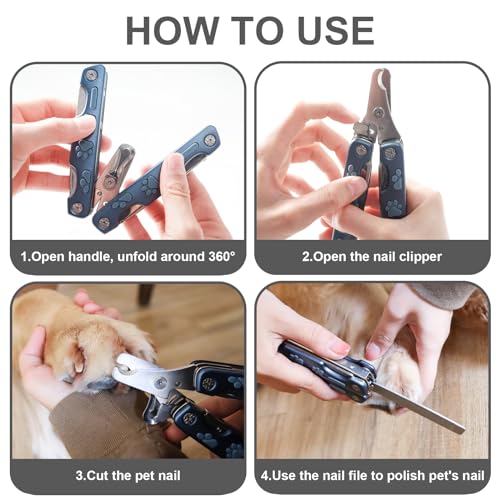 HOW TO USE

1.Open handle, unfold around 360°

2.Open the nail clipper

3.Cut the pet nail

4.Use the nail file to polish pet's nail