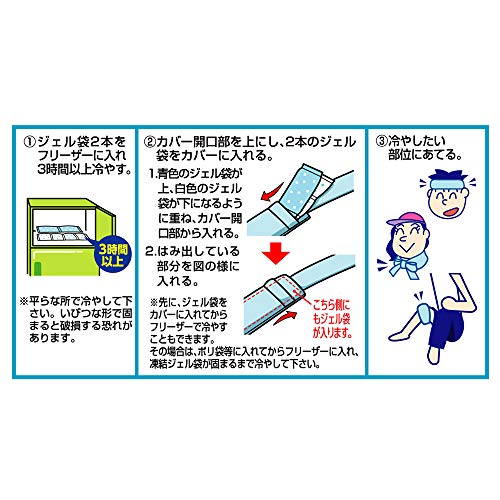 ①ジェル袋2本をフリーザーに入れ3時間以上冷やす。

3時間以上

※平らな所で冷やして下さい。いびつな形で固まると破損する恐れがあります。

②カバー開口部を上にし、2本のジェル袋をカバーに入れる。

1.青色のジェル袋が上、白色のジェル袋が下になるように重ね、カバー開口部から入れる。

2.はみ出している部分を図の様に入れる。

こちら側にもジェル袋が入ります。

※先に、ジェル袋をカバーに入れてからフリーザーで冷やすこともできます。
その場合は、ポリ袋等に入れてからフリーザーに入れ、凍結ジェル袋が固まるまで冷やして下さい。

③冷やしたい部位にあてる。