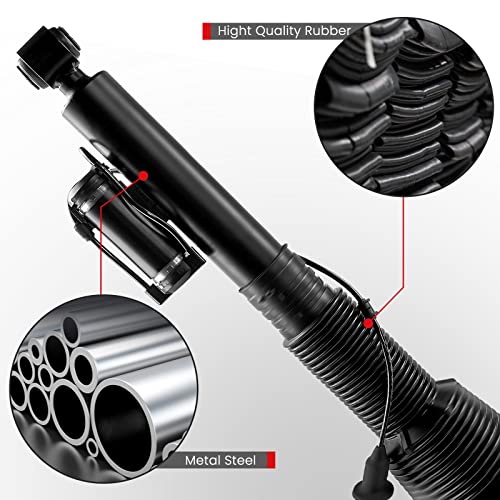 Hight Quality Rubber

Metal Steel