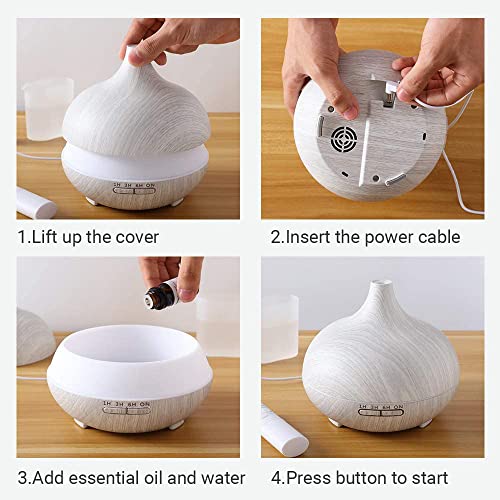 1H 3H 6H ON

1.Lift up the cover

2.Insert the power cable

1H 3H 6H ON

3.Add essential oil and water

1H 3H 6H ON

4.Press button to start