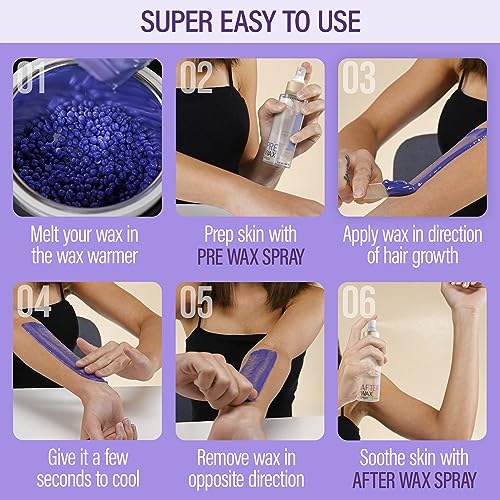 SUPER EASY TO USE

01

Melt your wax in the wax warmer

02

PRE WAX

Prep skin with PRE WAX SPRAY

03

Apply wax in direction of hair growth

04

Give it a few seconds to cool

05

Remove wax in opposite direction

06

AFTER WAX

Soothe skin with AFTER WAX SPRAY