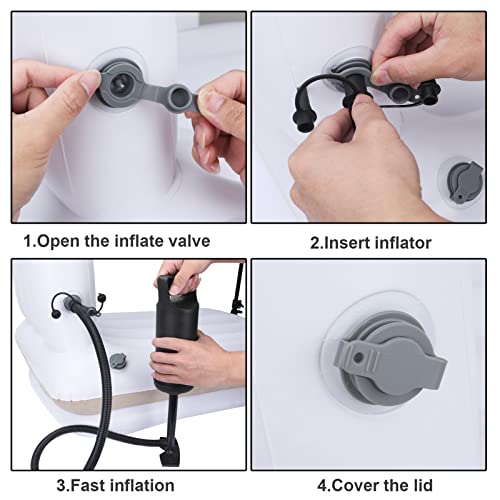 1.Open the inflate valve

2.Insert inflator

3.Fast inflation

4.Cover the lid