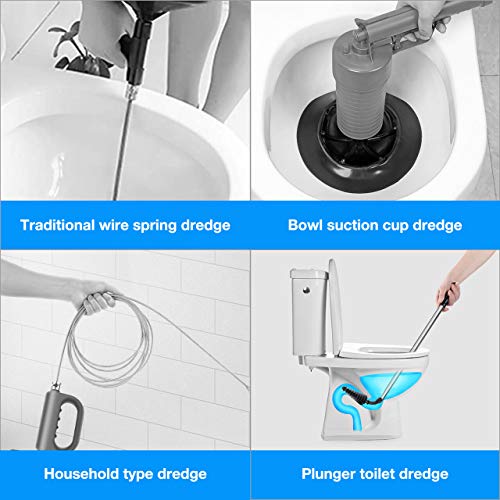 Traditional wire spring dredge

Bowl suction cup dredge

Household type dredge

Plunger toilet dredge