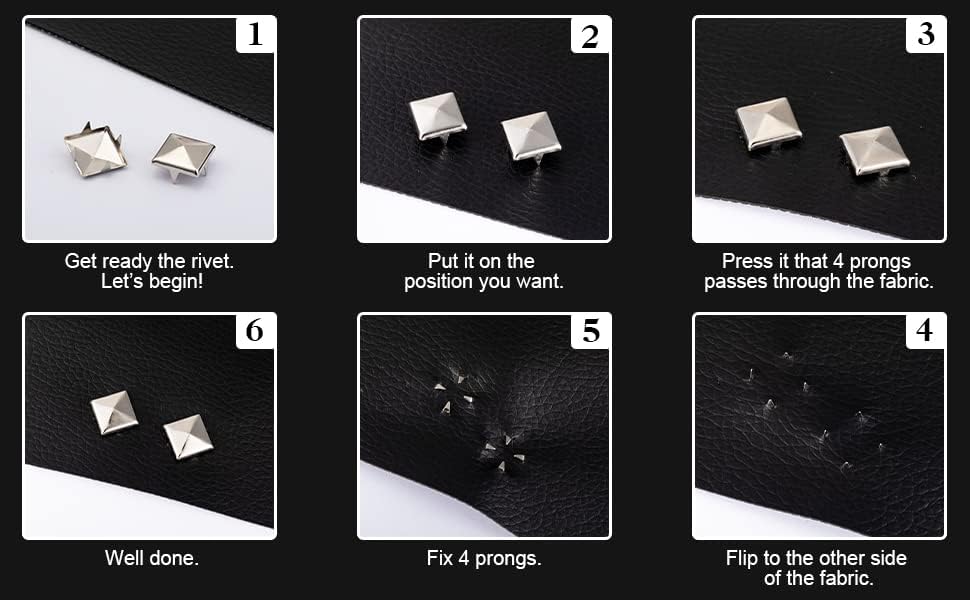 1

Get ready the rivet. Let's begin!

2

Put it on the position you want.

3

Press it that 4 prongs passes through the fabric.

6

Well done.

5

Fix 4 prongs.

4

Flip to the other side of the fabric.